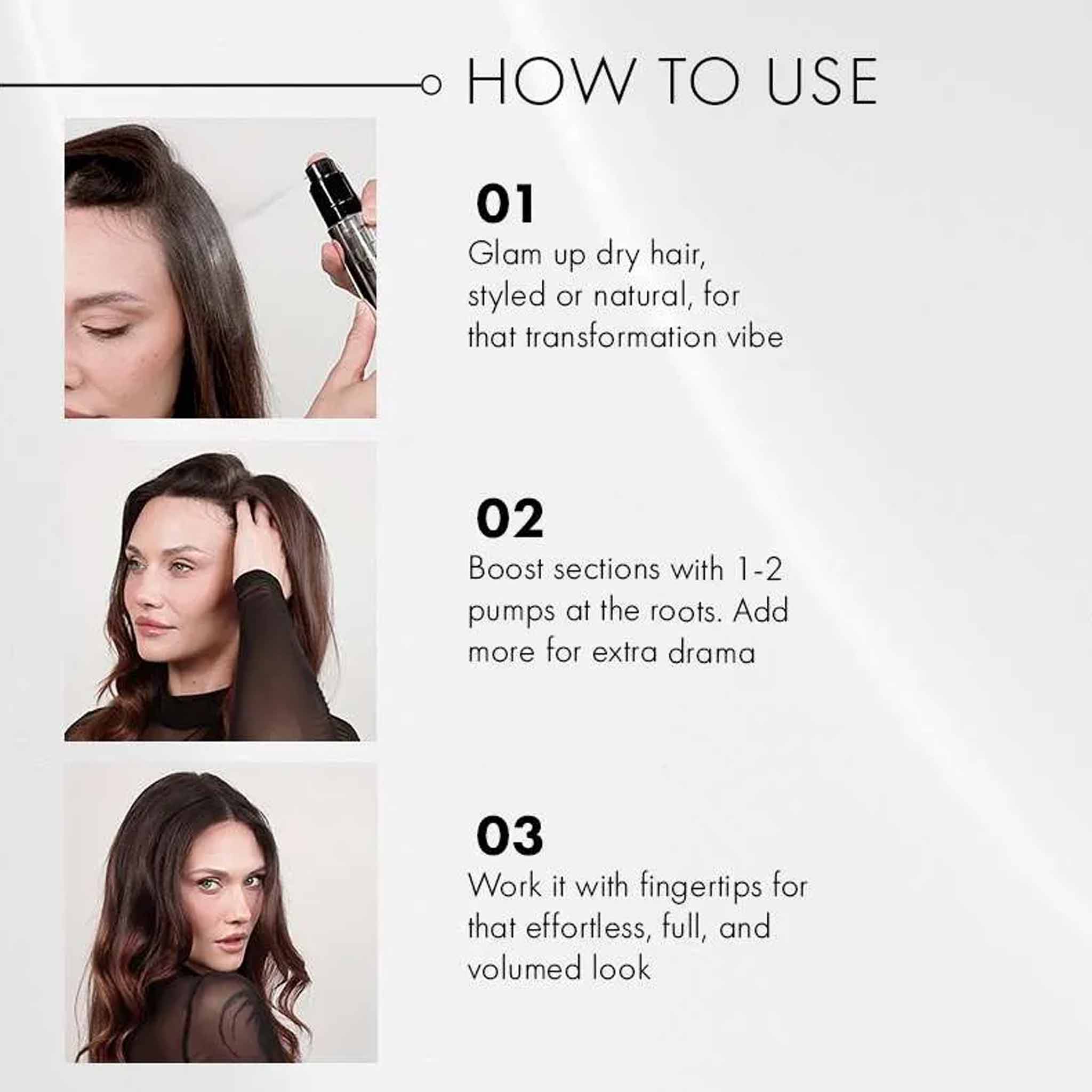 HOW TO USE

01
Glam up dry hair, styled or natural, for that transformation vibe

02
Boost sections with 1-2 pumps at the roots. Add more for extra drama

03
Work it with fingertips for that effortless, full, and volumed look