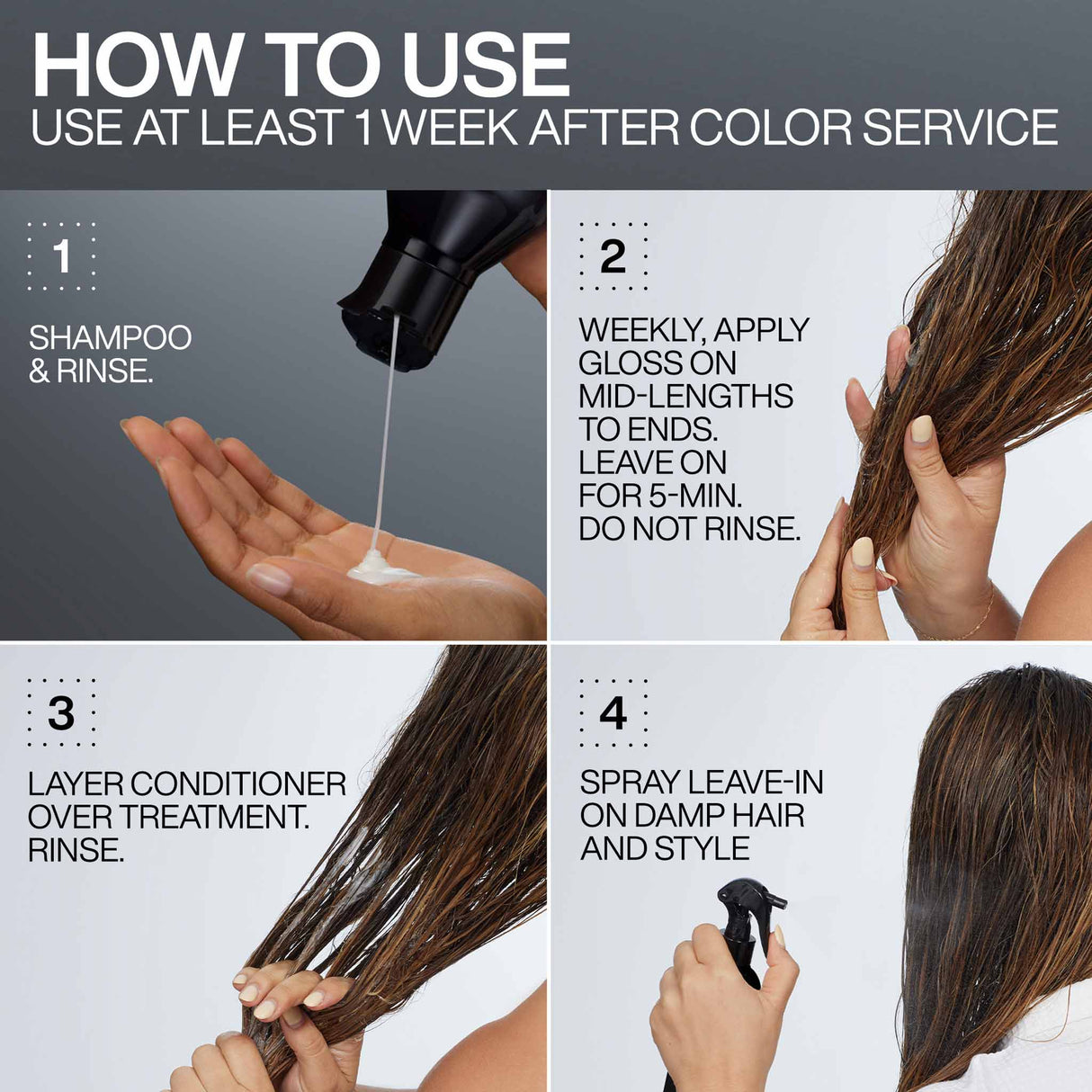 HOW TO USE
USE AT LEAST 1 WEEK AFTER COLOR SERVICE

1

SHAMPOO & RINSE.

2

WEEKLY, APPLY GLOSS ON MID-LENGTHS TO ENDS. LEAVE ON FOR 5-MIN. DO NOT RINSE.

3

LAYER CONDITIONER OVER TREATMENT. RINSE.

4

SPRAY LEAVE-IN ON DAMP HAIR AND STYLE