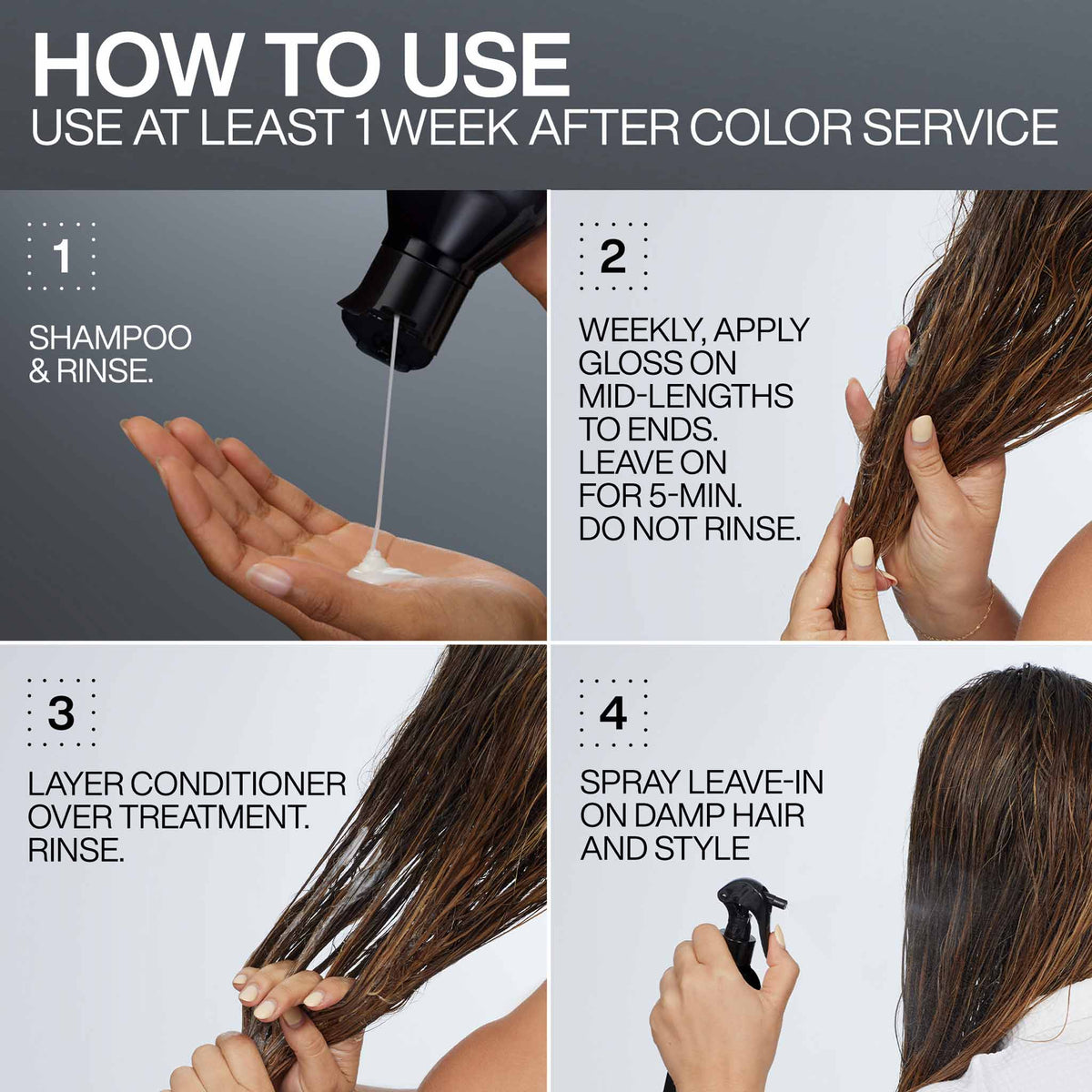 HOW TO USE
USE AT LEAST 1 WEEK AFTER COLOR SERVICE

1

SHAMPOO & RINSE.

2

WEEKLY, APPLY GLOSS ON MID-LENGTHS TO ENDS. LEAVE ON FOR 5-MIN. DO NOT RINSE.

3

LAYER CONDITIONER OVER TREATMENT. RINSE.

4

SPRAY LEAVE-IN ON DAMP HAIR AND STYLE